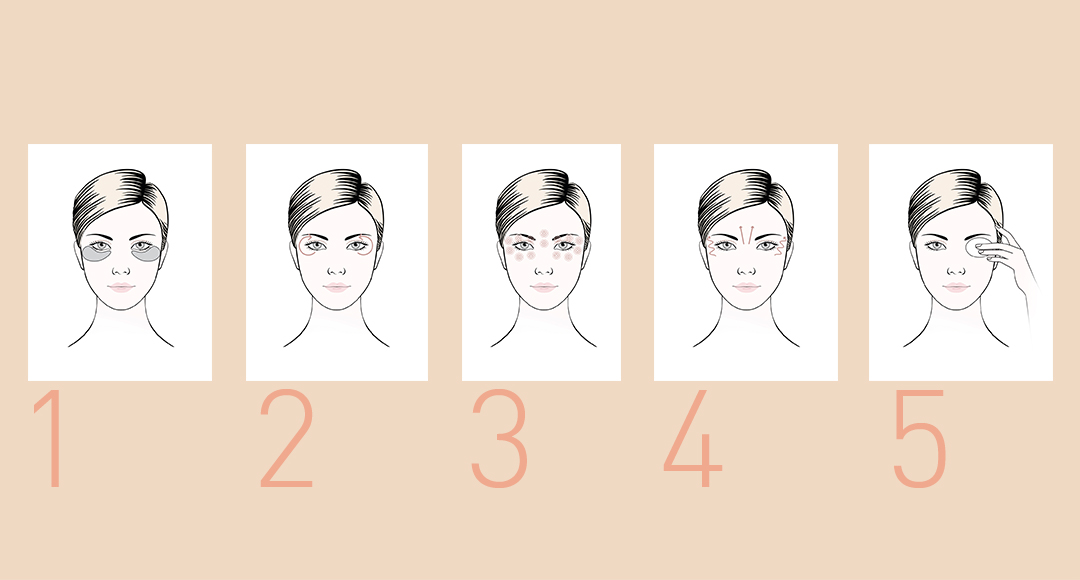 1

2

3

4

5